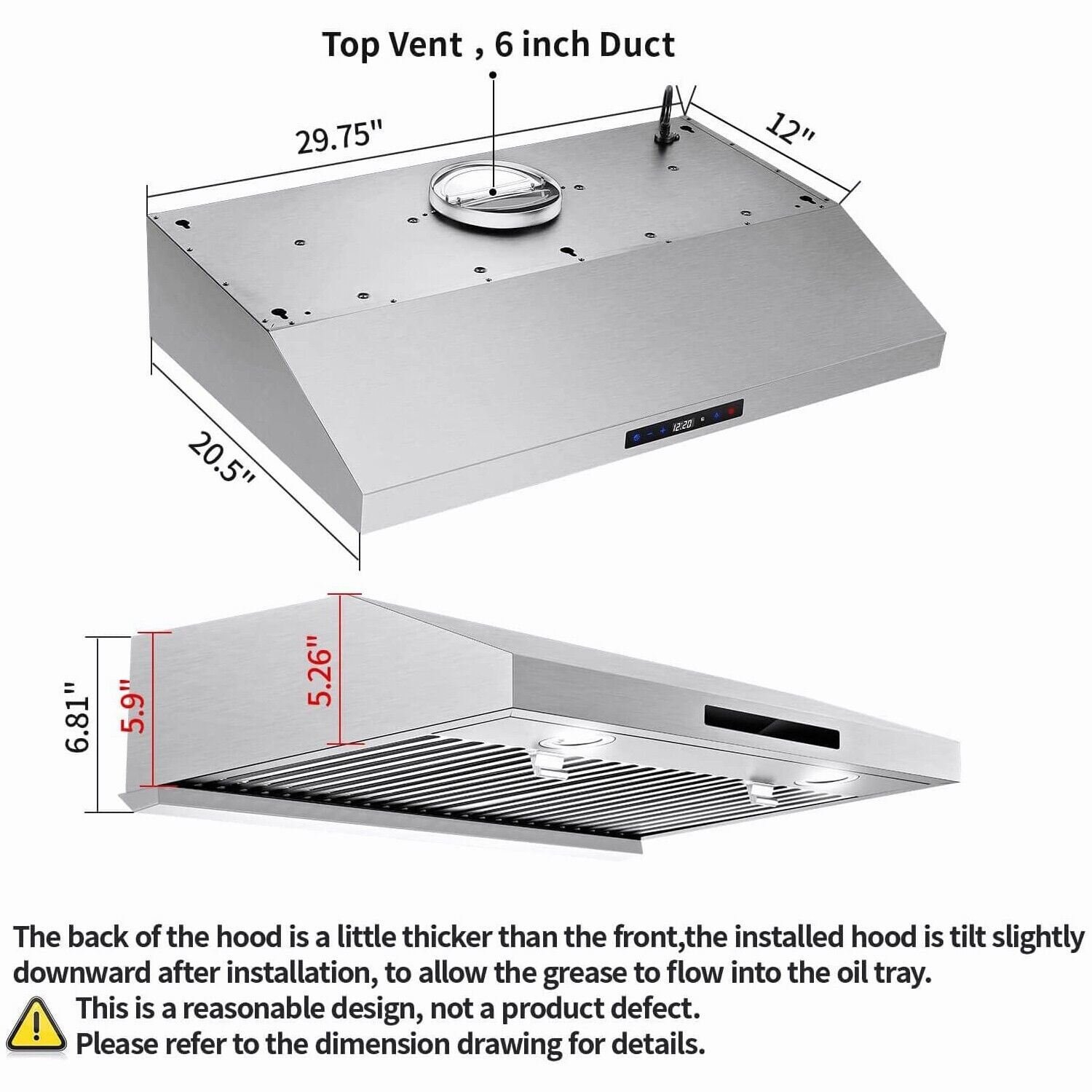 Top Vent , 6 inch Duct

29.75"

12"

20.5"

12:20

6.81"

5.9"

5.26"

The back of the hood is a little thicker than the front,the installed hood is tilt slightly downward after installation, to allow the grease to flow into the oil tray.

This is a reasonable design, not a product defect.
Please refer to the dimension drawing for details.